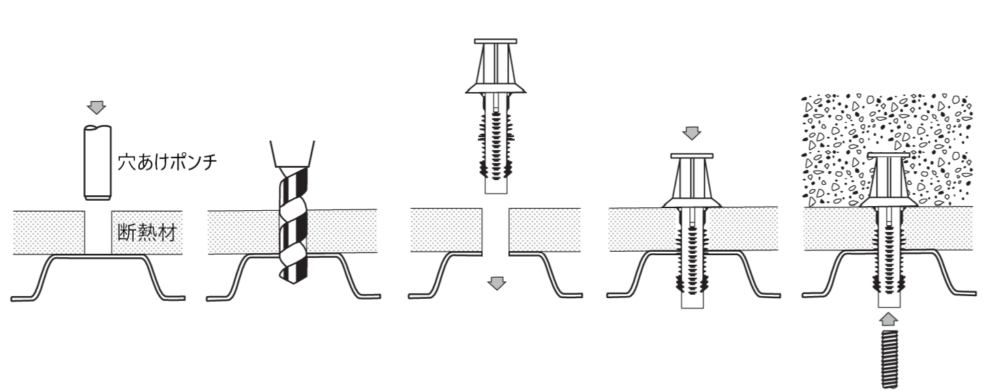 穴あけポンチ

断熱材